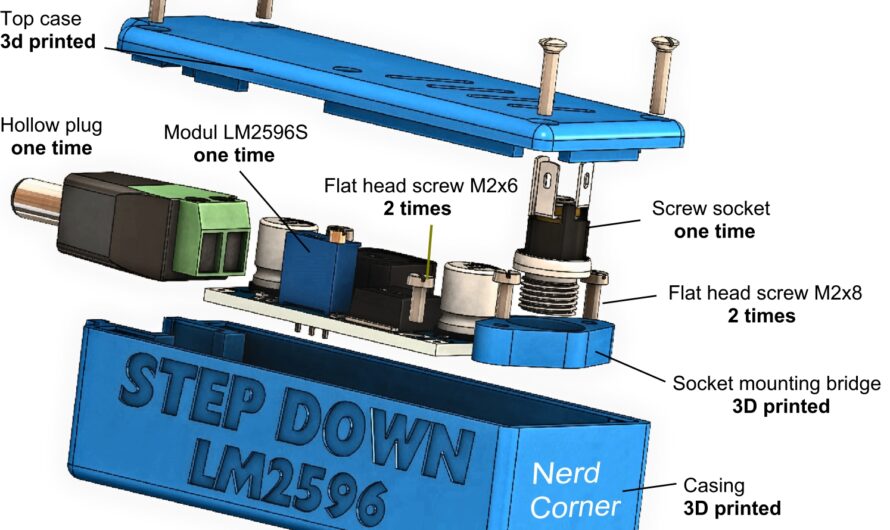 Top case
**3d printed**

Hollow plug
**one time**

Modul LM2596S
**one time**

Flat head screw M2x6
**2 times**

Screw socket
**one time**

Flat head screw M2x8
**2 times**

Socket mounting bridge
**3D printed**

STEP DOWN
LM2596

Nerd
Corner

Casing
**3D printed**